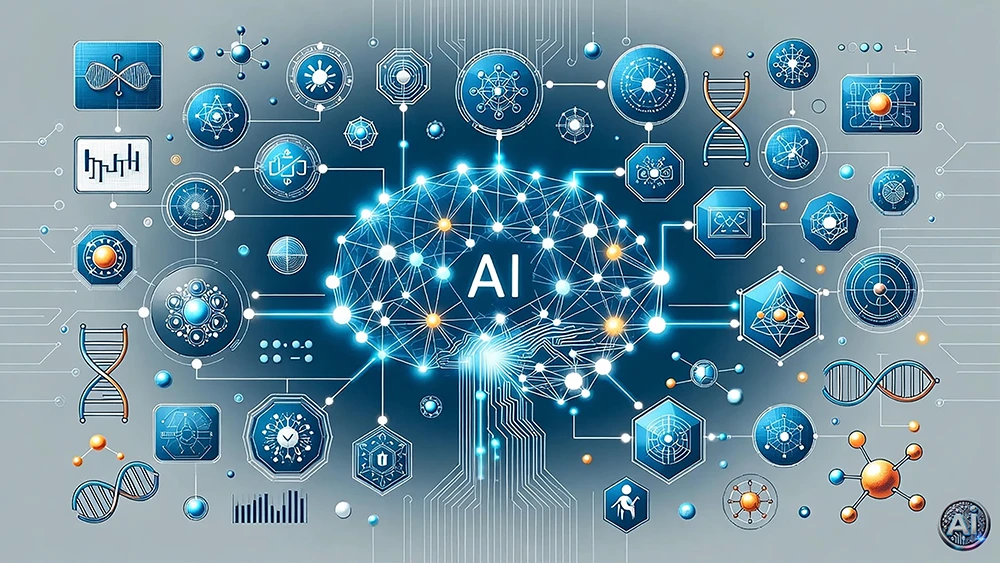 AI

AI